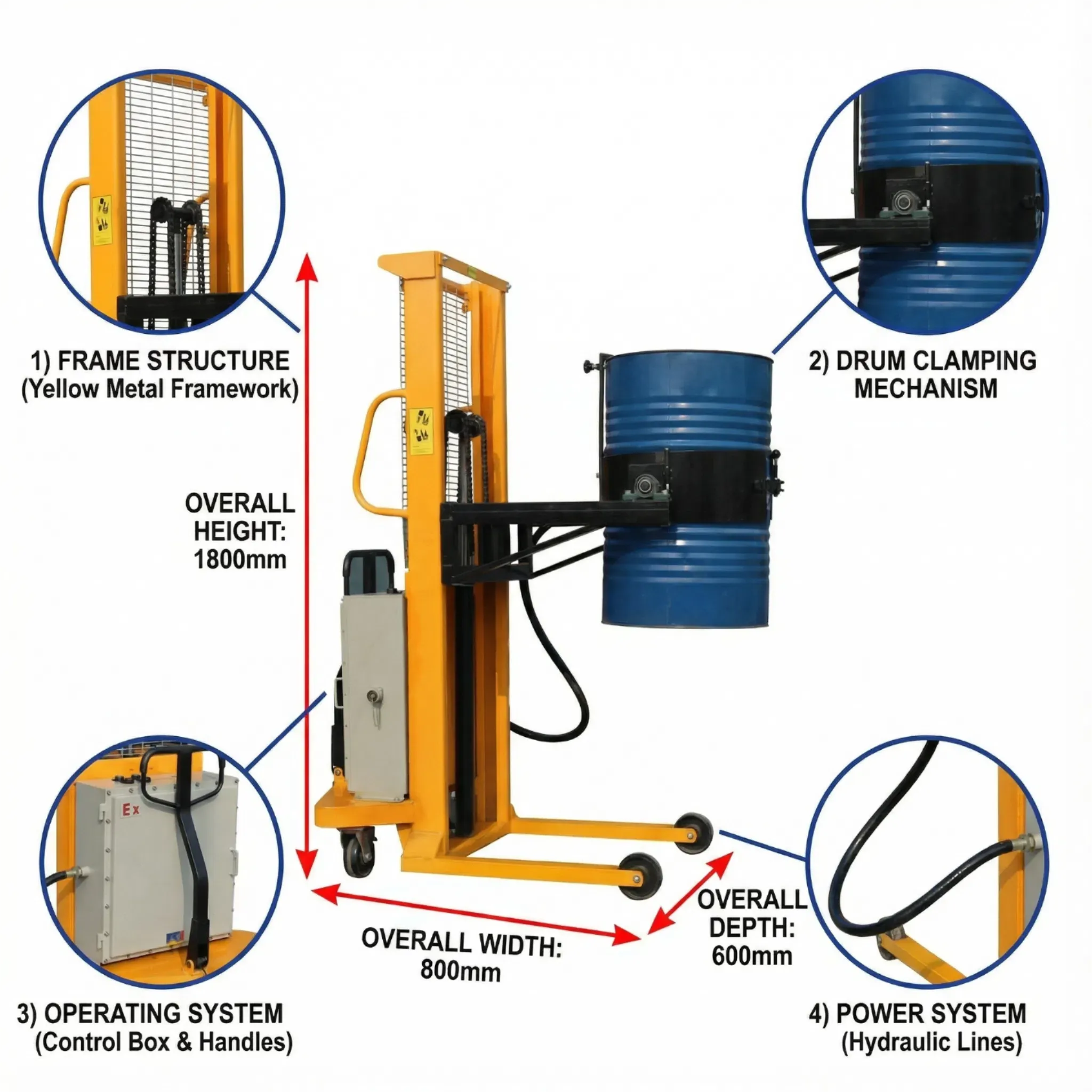 1) FRAME STRUCTURE
(Yellow Metal Framework)

2) DRUM CLAMPING MECHANISM

OVERALL HEIGHT: 1800mm

Ex

OVERALL WIDTH: 800mm

OVERALL DEPTH: 600mm

3) OPERATING SYSTEM
(Control Box & Handles)

4) POWER SYSTEM
(Hydraulic Lines)