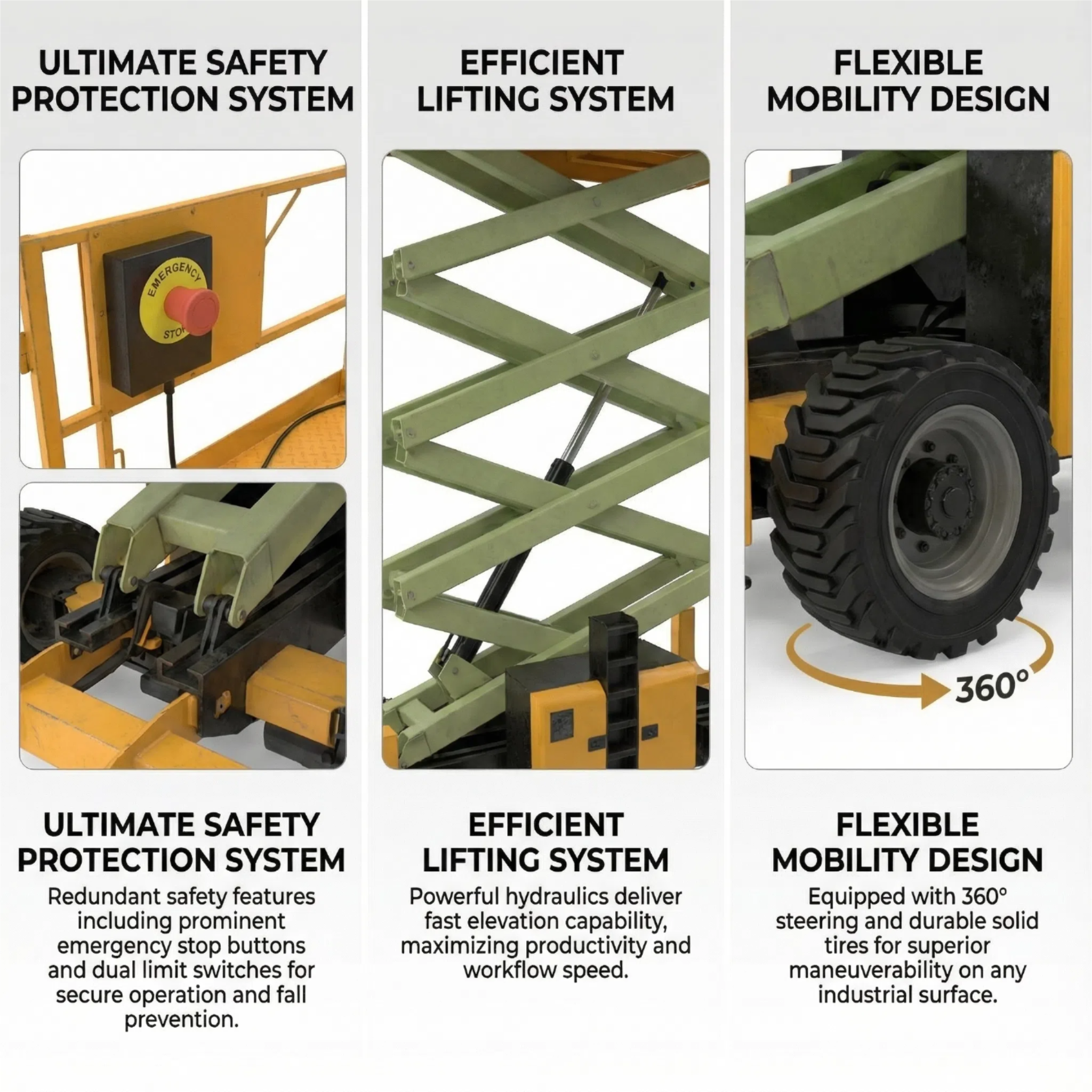 ULTIMATE SAFETY PROTECTION SYSTEM

EMERGENCY STOP

ULTIMATE SAFETY PROTECTION SYSTEM

Redundant safety features including prominent emergency stop buttons and dual limit switches for secure operation and fall prevention.

EFFICIENT LIFTING SYSTEM

EFFICIENT LIFTING SYSTEM

Powerful hydraulics deliver fast elevation capability, maximizing productivity and workflow speed.

FLEXIBLE MOBILITY DESIGN

360°

FLEXIBLE MOBILITY DESIGN

Equipped with 360° steering and durable solid tires for superior maneuverability on any industrial surface.